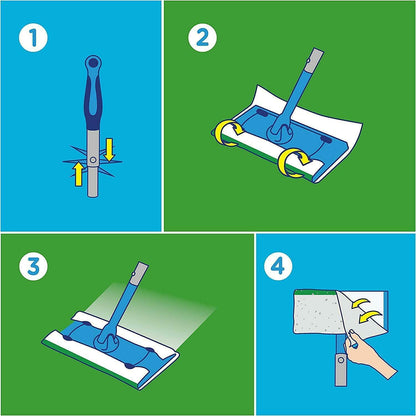 1

2

3

4