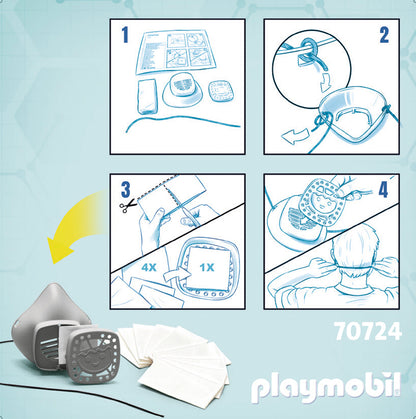 1

2

3

4X

1X

4

70724

playmobil