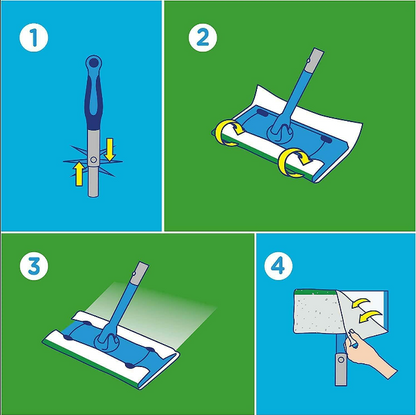 1

2

3

4