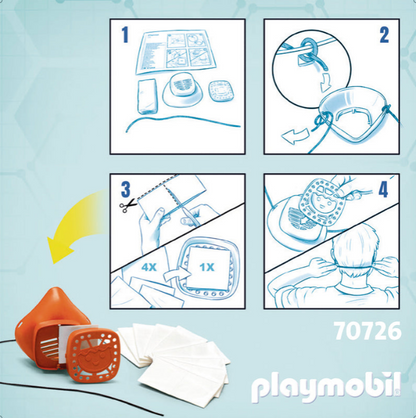 1

2

3

4X

1X

4

70726

playmobil