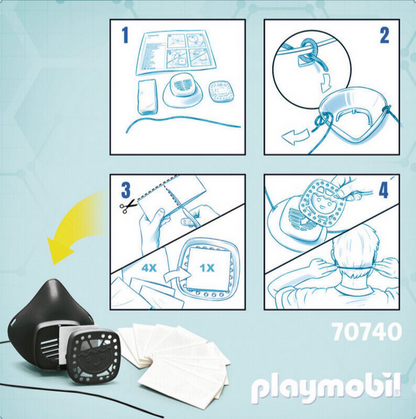 1

2

3

4X

1X

4

70740

playmobil