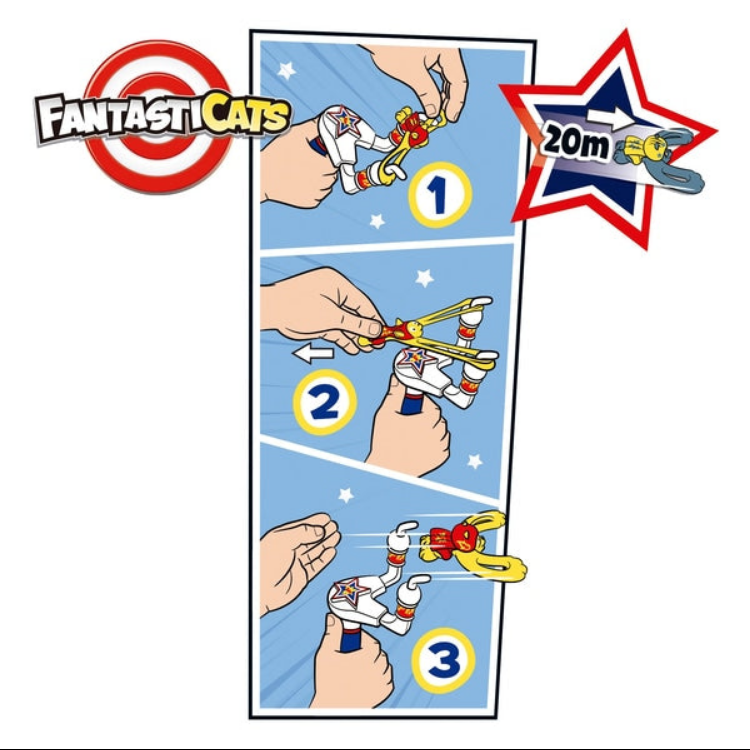 FANTASTICATS

20m

1

2

3