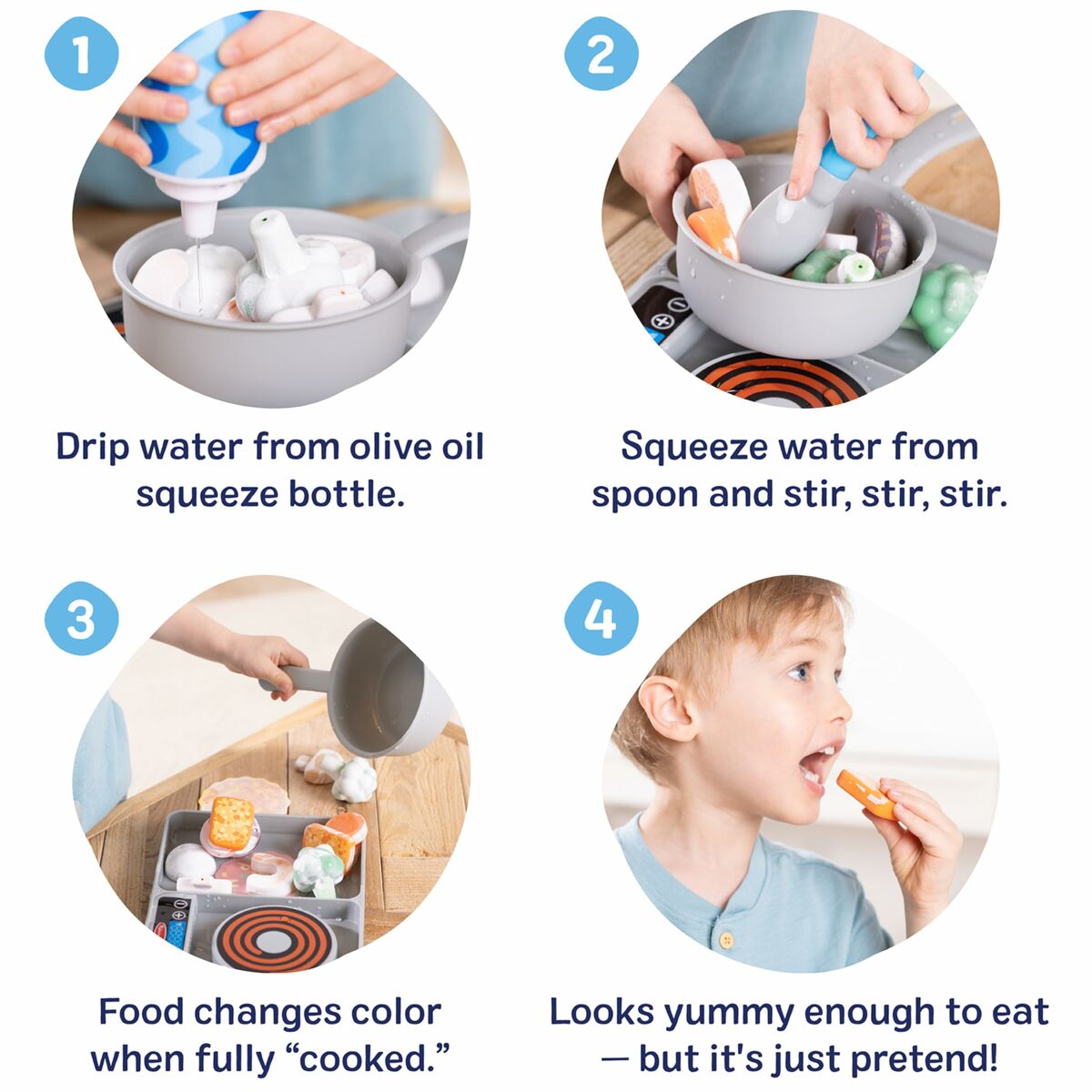 1

Drip water from olive oil squeeze bottle.

2

Squeeze water from spoon and stir, stir, stir.

3

Food changes color when fully “cooked.”

4

Looks yummy enough to eat — but it's just pretend!